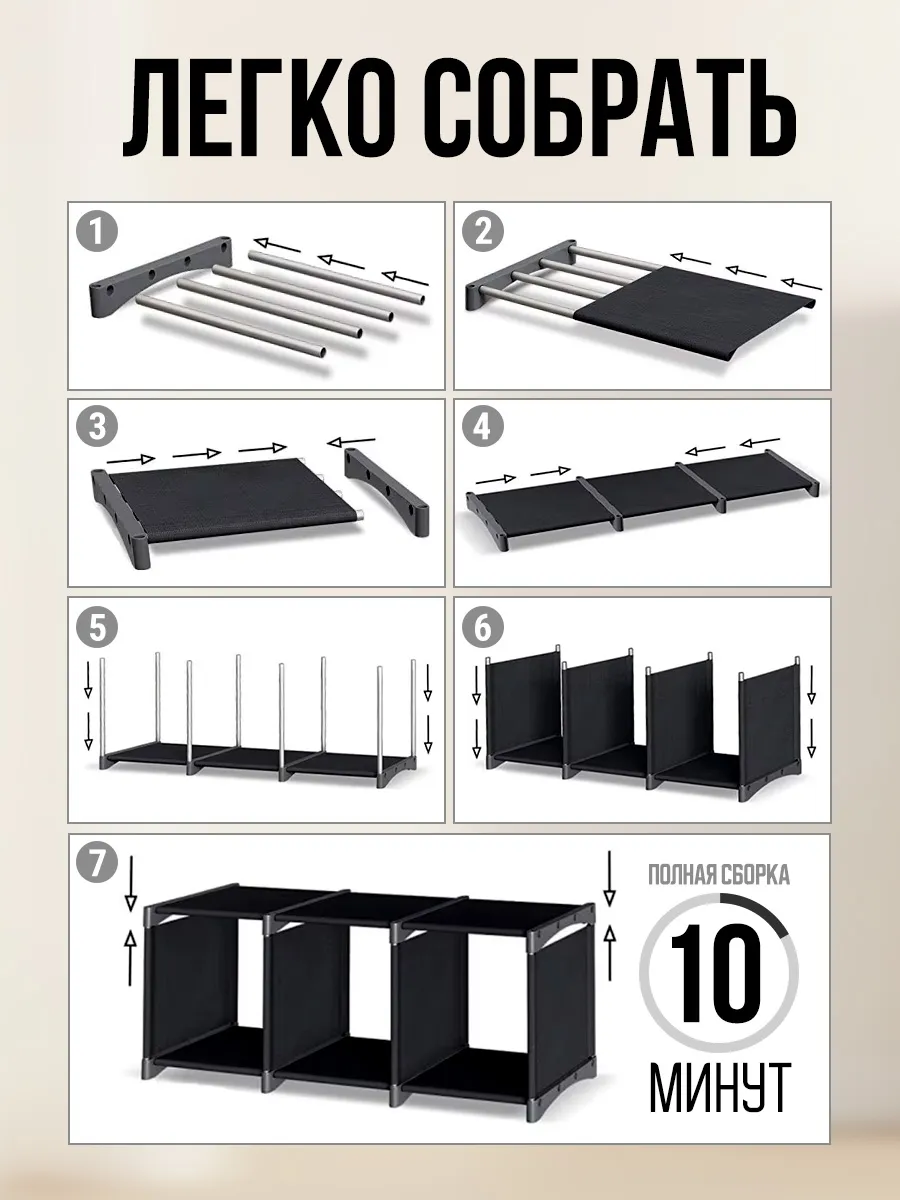 ЛЕГКО СОБРАТЬ

1

2

3

4

5

6

7

ПОЛНАЯ СБОРКА

10

МИНУТ